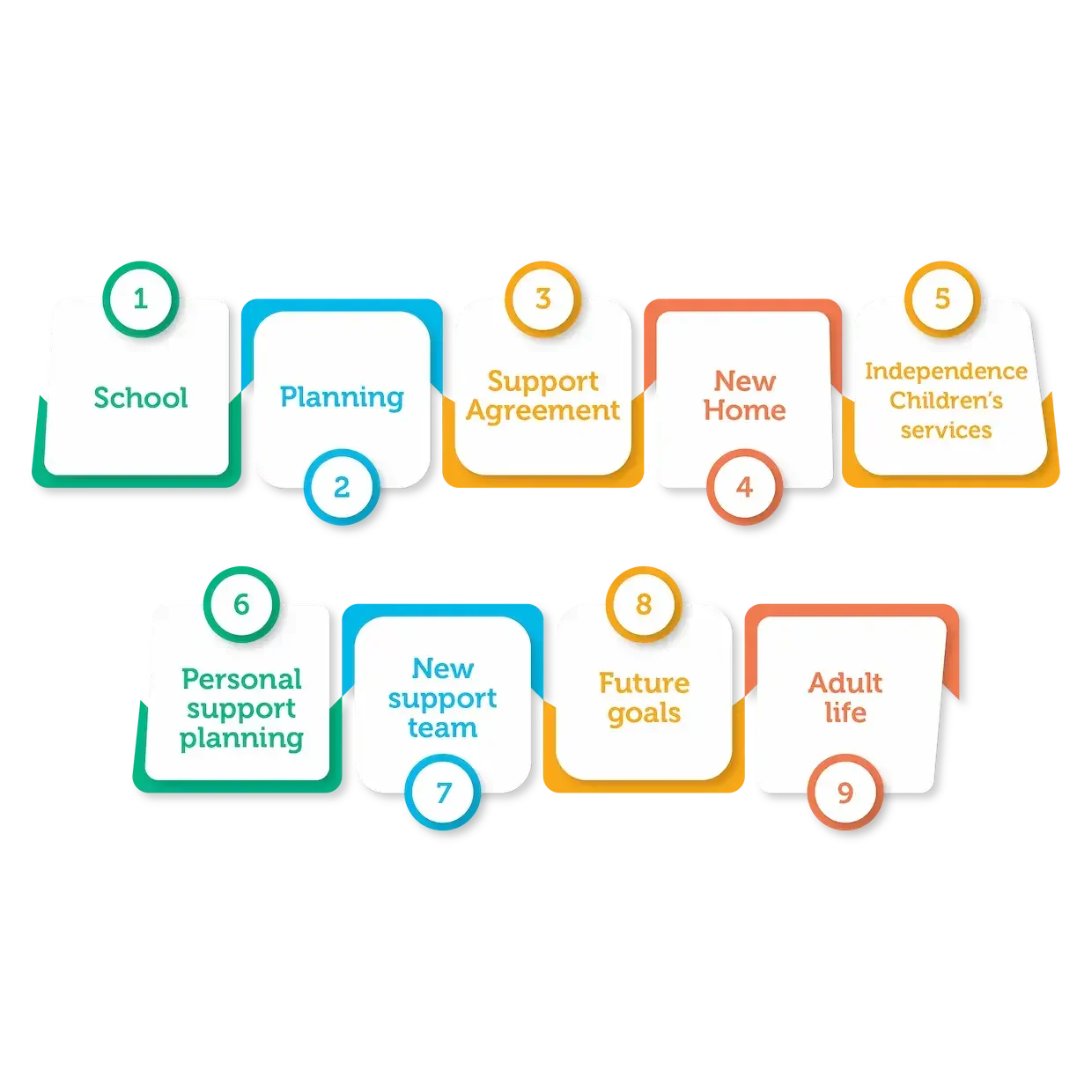 1
School

Planning
2

3
Support Agreement

New Home
4

5
Independence Children's services

6
Personal support planning

New support team
7

8
Future goals

Adult life
9