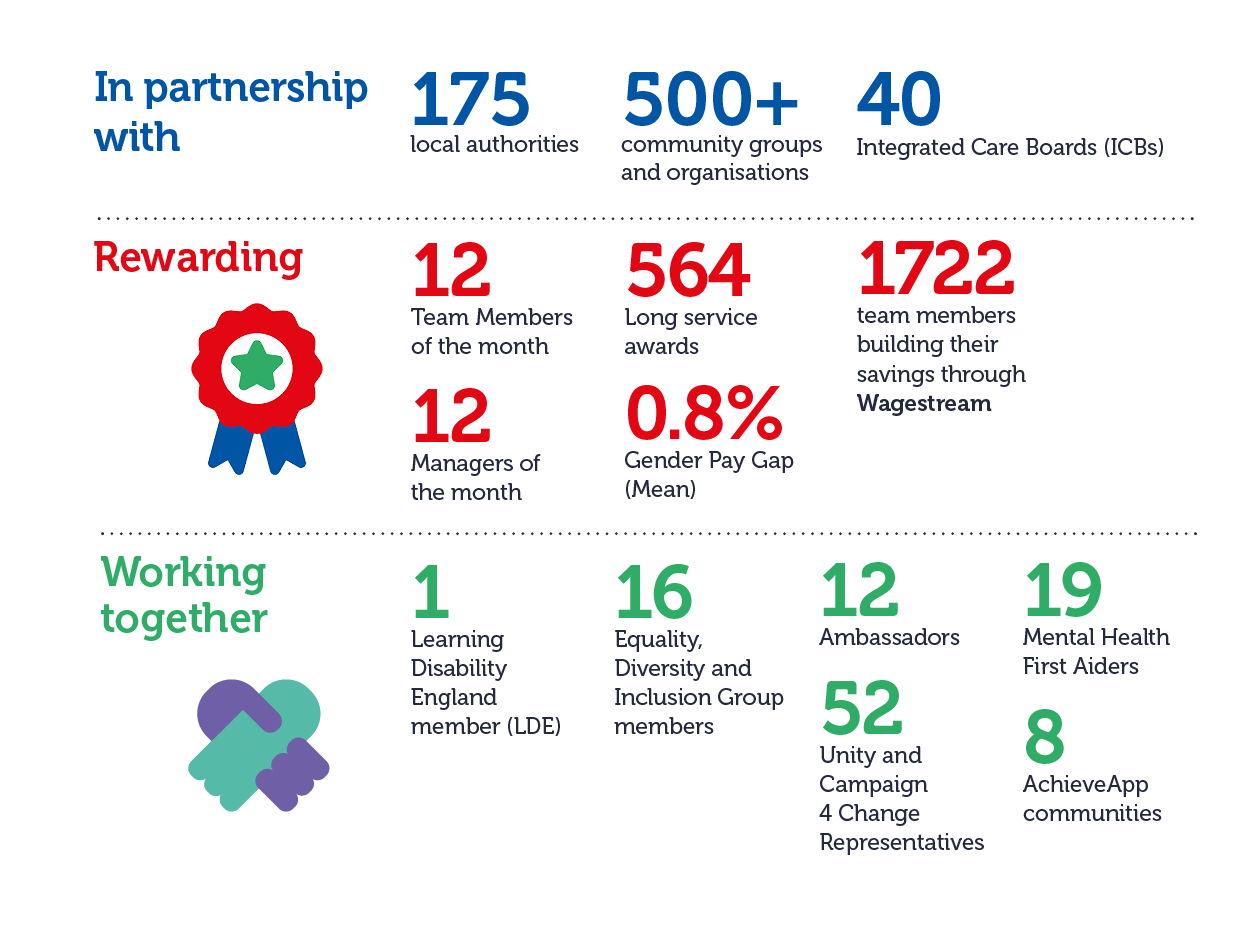 In partnership with

175
local authorities

500+
community groups and organisations

40
Integrated Care Boards (ICBs)

Rewarding

12
Team Members of the month

12
Managers of the month

564
Long service awards

0.8%
Gender Pay Gap (Mean)

1722
team members building their savings through Wagestream

Working together

1
Learning Disability England member (LDE)

16
Equality, Diversity and Inclusion Group members

12
Ambassadors

52
Unity and Campaign 4 Change Representatives

19
Mental Health First Aiders

8
AchieveApp communities